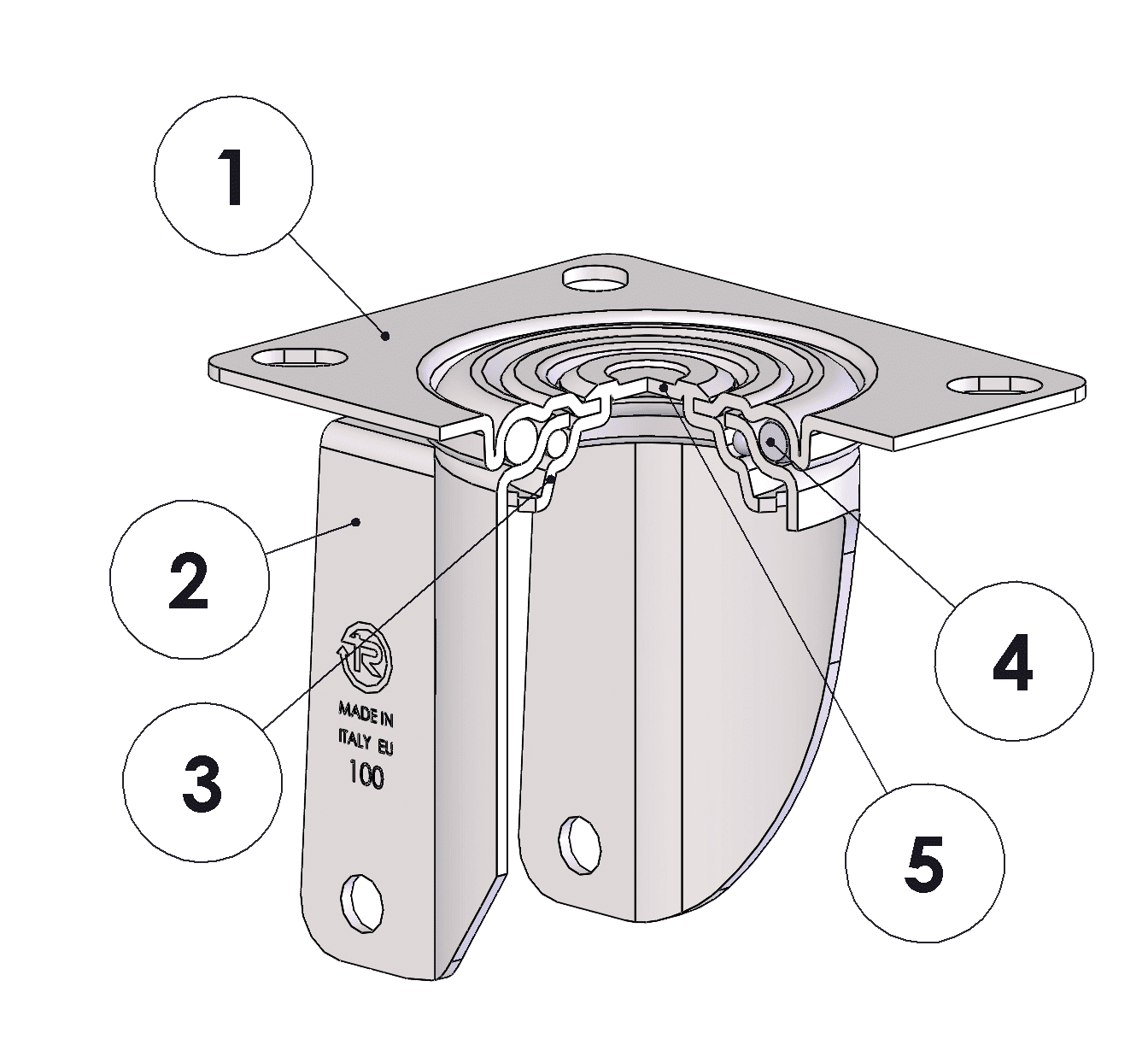 1

2

3

4

5

R

MADE IN
ITALY EU
100